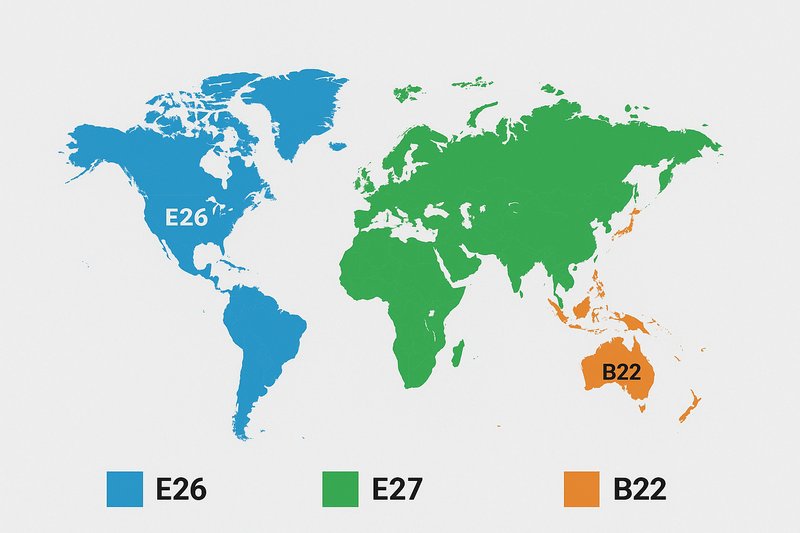 E26

B22

E26

E27

B22