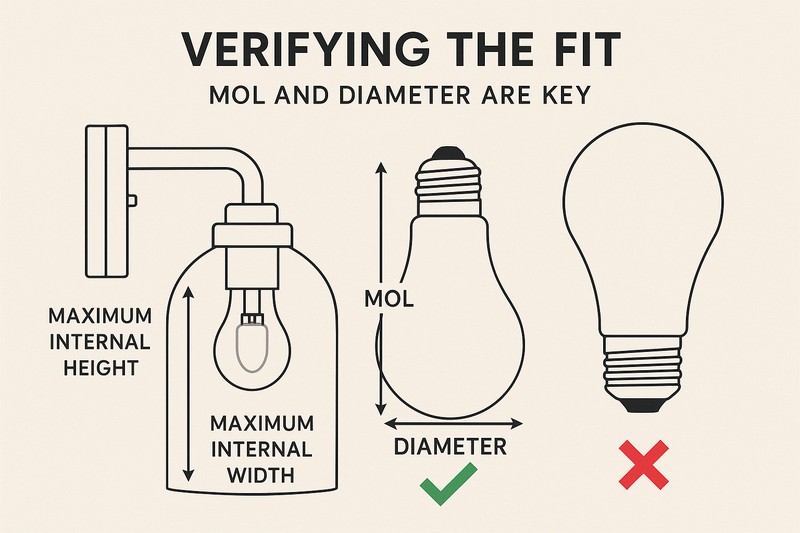 VERIFYING THE FIT

MOL AND DIAMETER ARE KEY

MAXIMUM INTERNAL HEIGHT

MAXIMUM INTERNAL WIDTH

MOL

DIAMETER