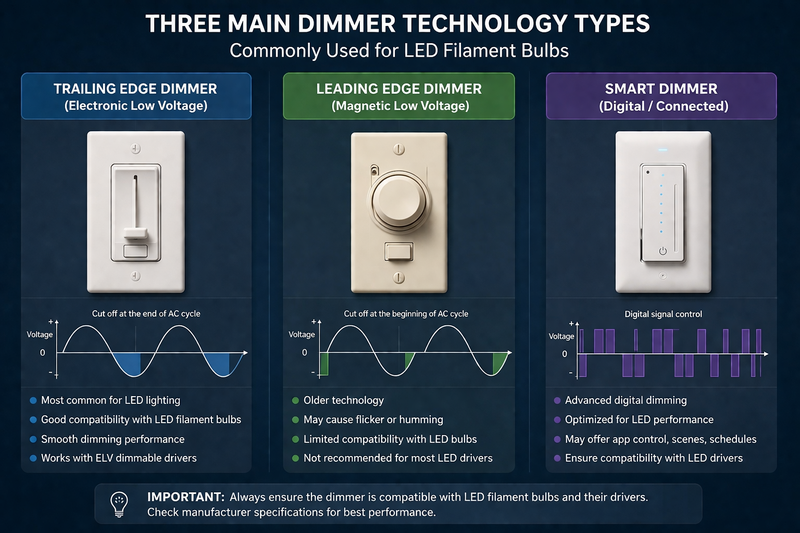 THREE MAIN DIMMER TECHNOLOGY TYPES
Commonly Used for LED Filament Bulbs

TRAILING EDGE DIMMER
(Electronic Low Voltage)

Cut off at the end of AC cycle

+
Voltage
0
-

- Most common for LED lighting
- Good compatibility with LED filament bulbs
- Smooth dimming performance
- Works with ELV dimmable drivers

LEADING EDGE DIMMER
(Magnetic Low Voltage)

Cut off at the beginning of AC cycle

+
Voltage
0
-

- Older technology
- May cause flicker or humming
- Limited compatibility with LED bulbs
- Not recommended for most LED drivers

SMART DIMMER
(Digital / Connected)

Digital signal control

+
Voltage
0
-

- Advanced digital dimming
- Optimized for LED performance
- May offer app control, scenes, schedules
- Ensure compatibility with LED drivers

IMPORTANT: Always ensure the dimmer is compatible with LED filament bulbs and their drivers. Check manufacturer specifications for best performance.